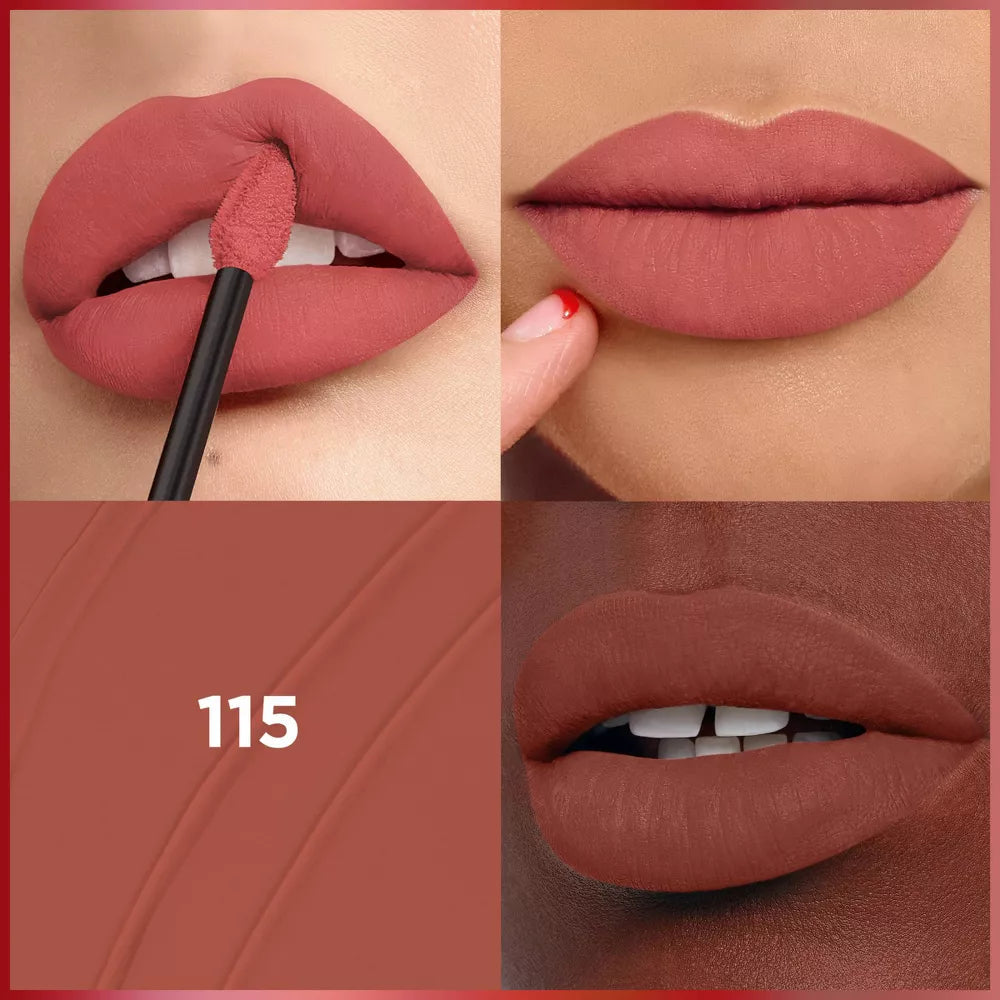 115